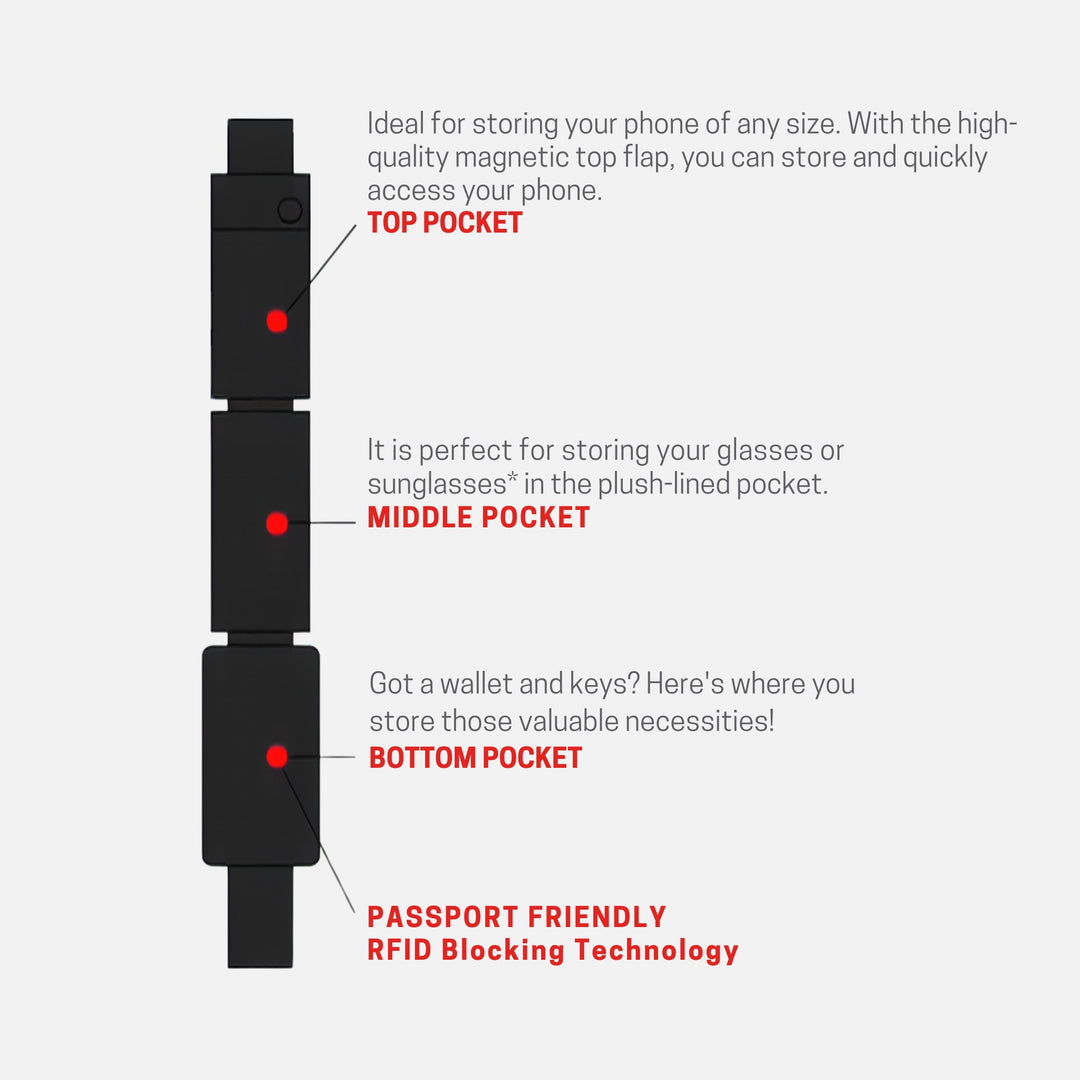 Ideal for storing your phone of any size. With the high-quality magnetic top flap, you can store and quickly access your phone.
TOP POCKET

It is perfect for storing your glasses or sunglasses* in the plush-lined pocket.
MIDDLE POCKET

Got a wallet and keys? Here's where you store those valuable necessities!
BOTTOM POCKET

PASSPORT FRIENDLY
RFID Blocking Technology