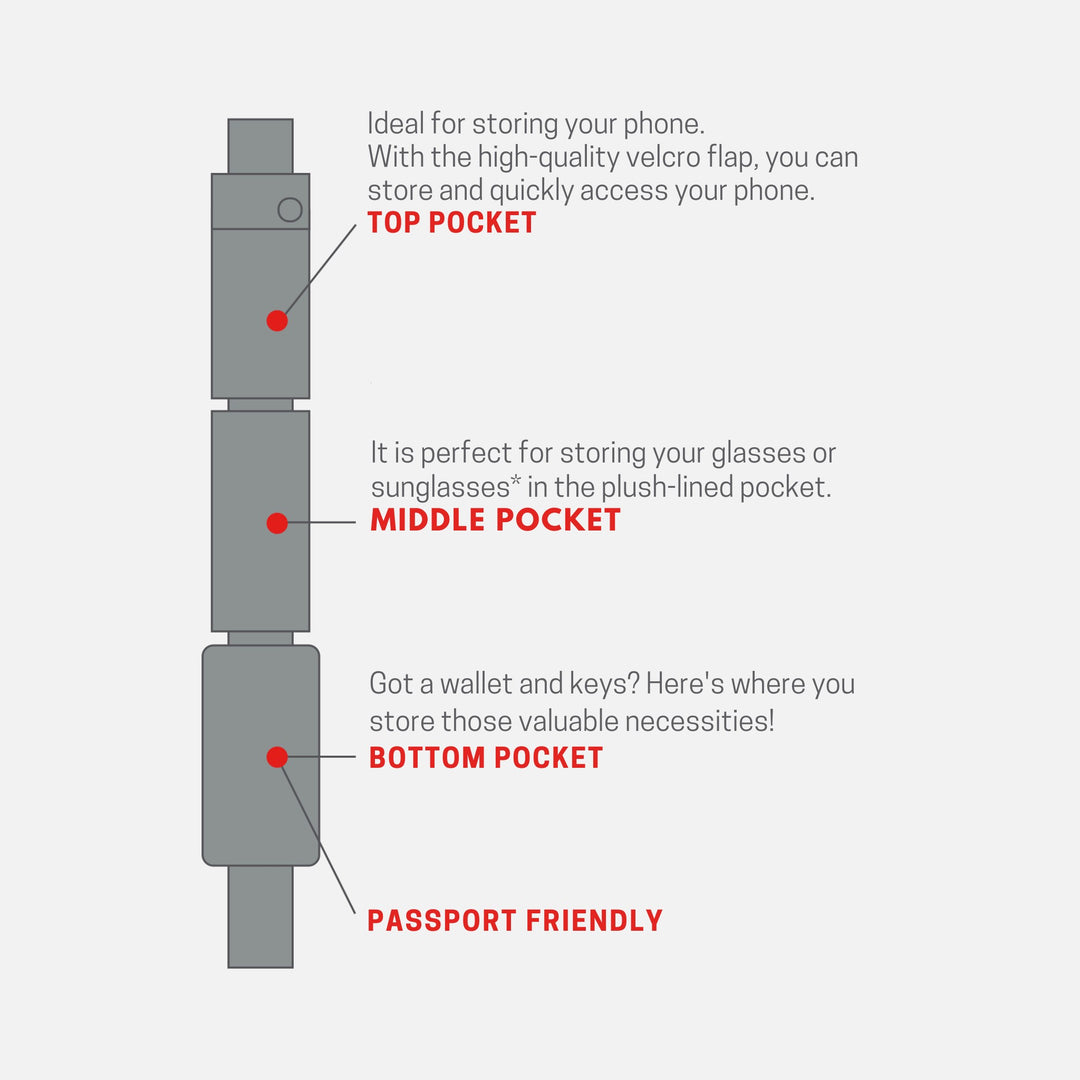 Ideal for storing your phone.
With the high-quality velcro flap, you can store and quickly access your phone.
TOP POCKET

It is perfect for storing your glasses or sunglasses* in the plush-lined pocket.
MIDDLE POCKET

Got a wallet and keys? Here's where you store those valuable necessities!
BOTTOM POCKET

PASSPORT FRIENDLY